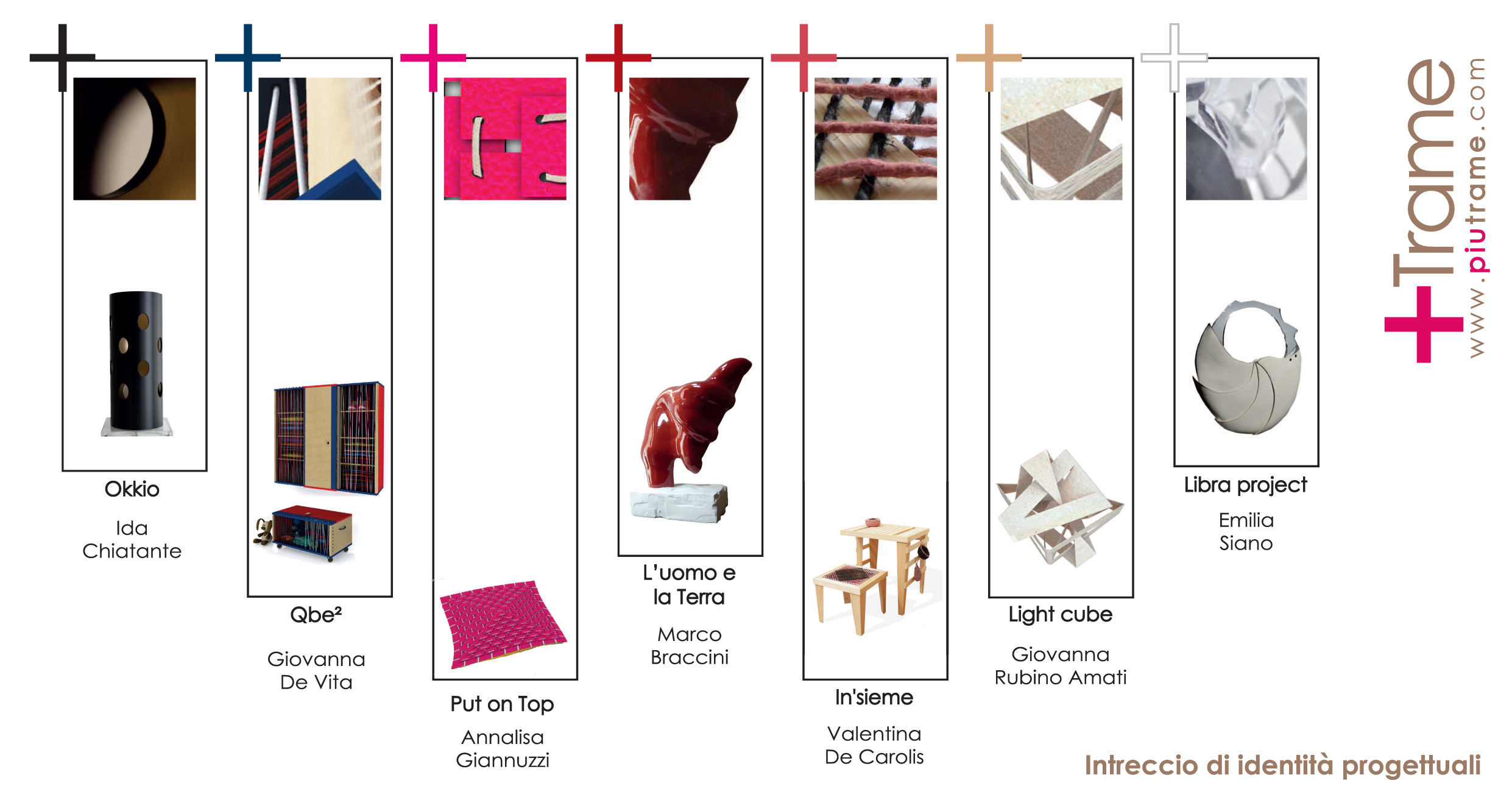 Okkio

Ida Chiatante

Qbe²

Giovanna De Vita

Put on Top

Annalisa Giannuzzi

L'uomo e la Terra

Marco Braccini

In'sieme

Valentina De Carolis

Light cube

Giovanna Rubino Amati

Libra project

Emilia Siano

+Trame

www.piutrame.com

Intreccio di identità progettuali